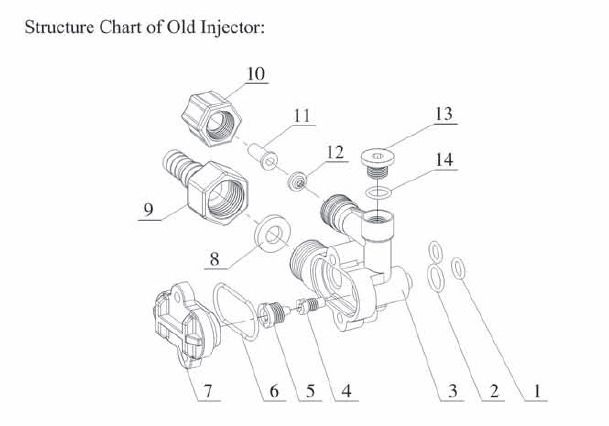 Structure Chart of Old Injector:

10
11
13
12
14
9
8
7
6
5
4
3
2
1